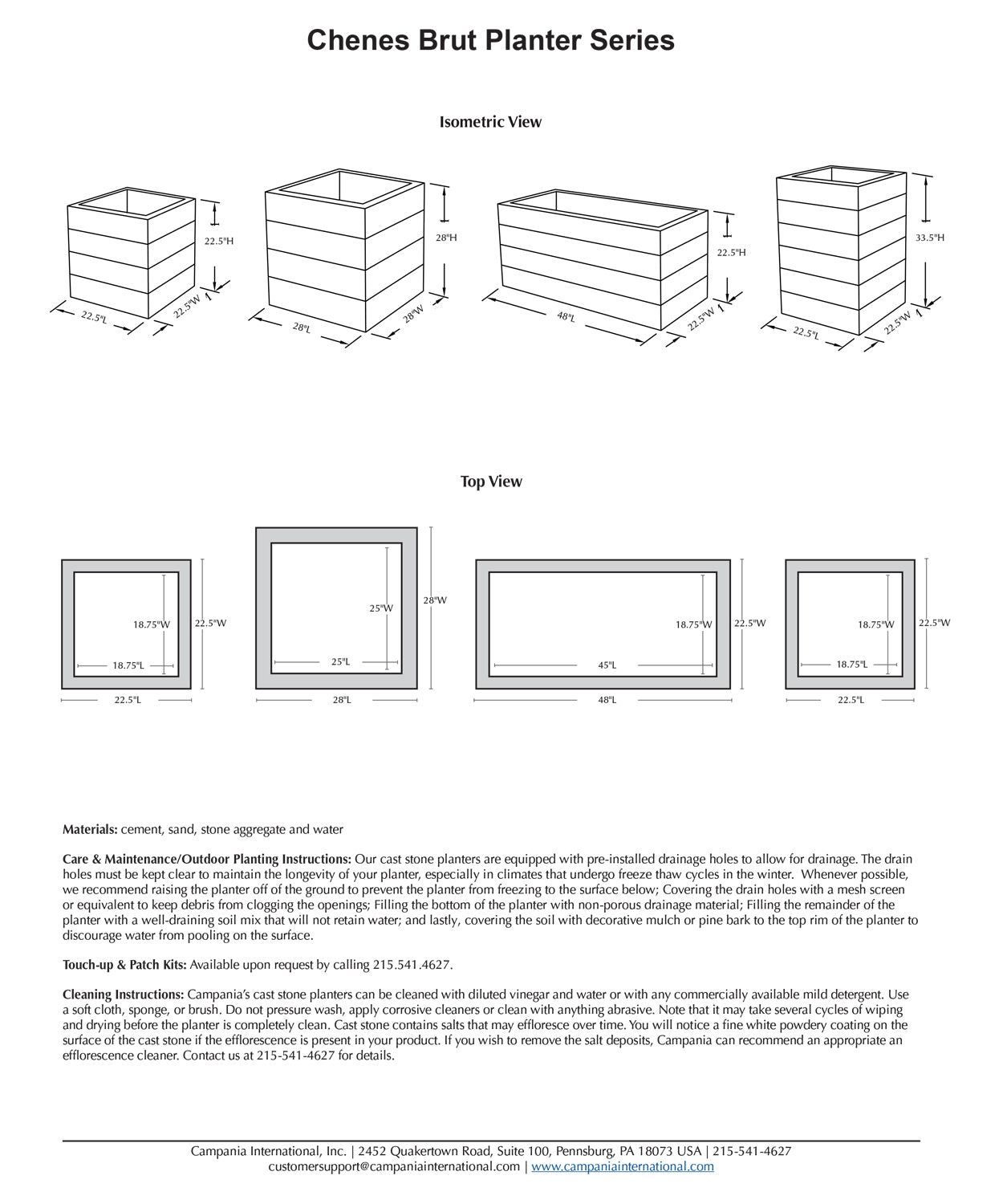 Chenes Brut Planter Series

Isometric View

22.5"H
22.5"L
22.5"W

28"H
28"L
28"W

22.5"H
48"L
22.5"W

33.5"H
22.5"L
22.5"W

Top View

18.75"W
22.5"W
18.75"L
22.5"L

25"W
28"W
25"L
28"L

18.75"W
22.5"W
45"L
48"L

18.75"W
22.5"W
18.75"L
22.5"L

Materials: cement, sand, stone aggregate and water

Care & Maintenance/Outdoor Planting Instructions: Our cast stone planters are equipped with pre-installed drainage holes to allow for drainage. The drain holes must be kept clear to maintain the longevity of your planter, especially in climates that undergo freeze thaw cycles in the winter. Whenever possible, we recommend raising the planter off of the ground to prevent the planter from freezing to the surface below; Covering the drain holes with a mesh screen or equivalent to keep debris from clogging the openings; Filling the bottom of the planter with non-porous drainage material; Filling the remainder of the planter with a well-draining soil mix that will not retain water; and lastly, covering the soil with decorative mulch or pine bark to the top rim of the planter to discourage water from pooling on the surface.

Touch-up & Patch Kits: Available upon request by calling 215.541.4627.

Cleaning Instructions: Campania's cast stone planters can be cleaned with diluted vinegar and water or with any commercially available mild detergent. Use a soft cloth, sponge, or brush. Do not pressure wash, apply corrosive cleaners or clean with anything abrasive. Note that it may take several cycles of wiping and drying before the planter is completely clean. Cast stone contains salts that may effloresce over time. You will notice a fine white powdery coating on the surface of the cast stone if the efflorescence is present in your product. If you wish to remove the salt deposits, Campania can recommend an appropriate an efflorescence cleaner. Contact us at 215-541-4627 for details.

Campania International, Inc. | 2452 Quakertown Road, Suite 100, Pennsburg, PA 18073 USA | 215-541-4627
customersupport@campaniainternational.com | www.campaniainternational.com